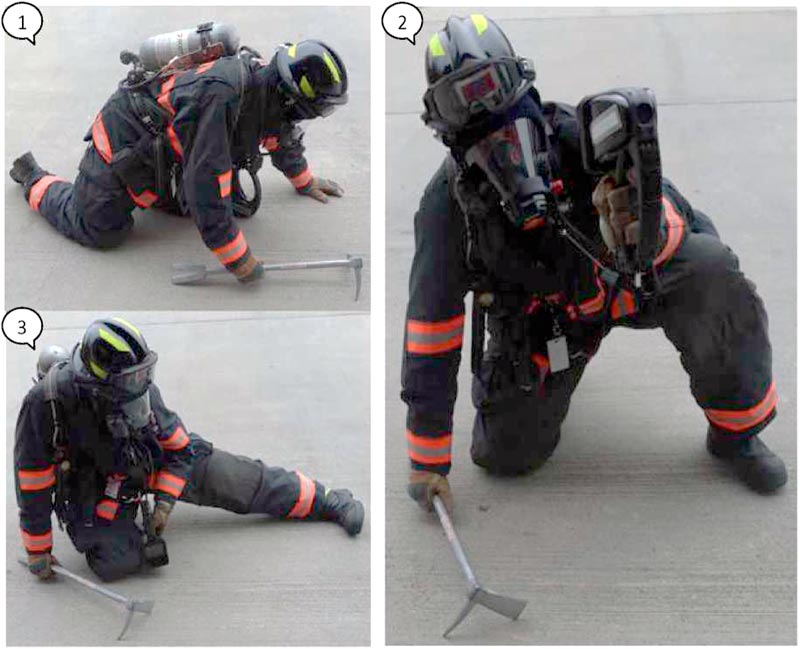 1

2

3